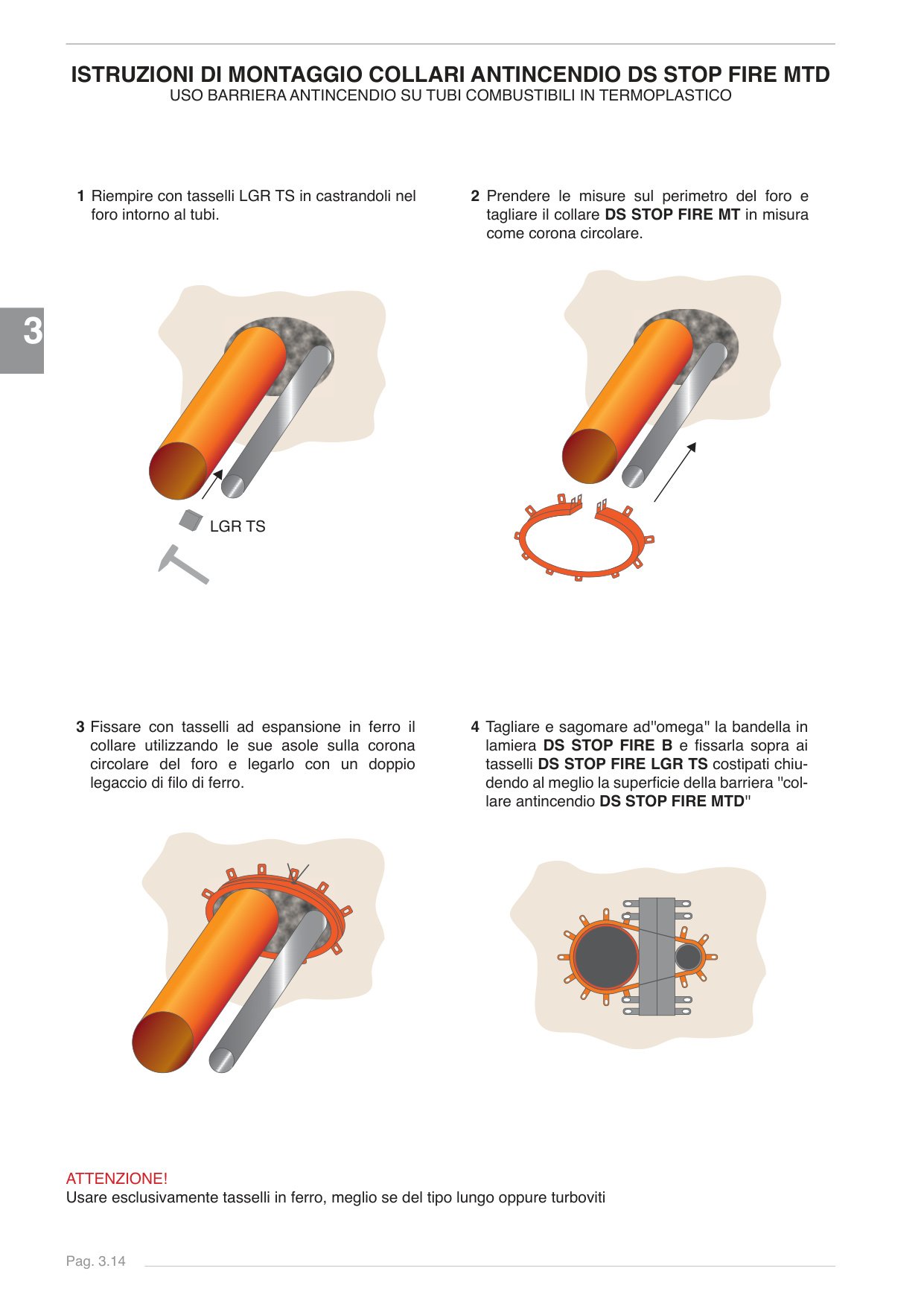 ISTRUZIONI DI MONTAGGIO COLLARI ANTINCENDIO DS STOP FIRE MTD
USO BARRIERA ANTINCENDIO SU TUBI COMBUSTIBILI IN TERMOPLASTICO

3

1 Riempire con tasselli LGR TS in castrandoli nel foro intorno al tubi.

LGR TS

2 Prendere le misure sul perimetro del foro e tagliare il collare DS STOP FIRE MT in misura come corona circolare.

3 Fissare con tasselli ad espansione in ferro il collare utilizzando le sue asole sulla corona circolare del foro e legarlo con un doppio legaccio di filo di ferro.

4 Tagliare e sagomare ad"omega" la bandella in lamiera DS STOP FIRE B e fissarla sopra ai tasselli DS STOP FIRE LGR TS costipati chiudendo al meglio la superficie della barriera "collare antincendio DS STOP FIRE MTD"

ATTENZIONE!
Usare esclusivamente tasselli in ferro, meglio se del tipo lungo oppure turboviti

Pag. 3.14